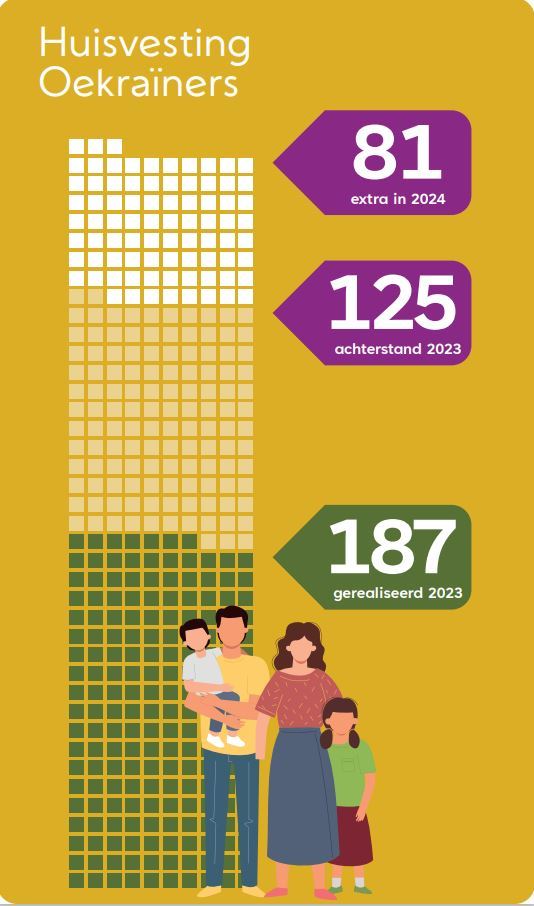 Huisvesting Oekraïners

81
extra in 2024

125
achterstand 2023

187
gerealiseerd 2023